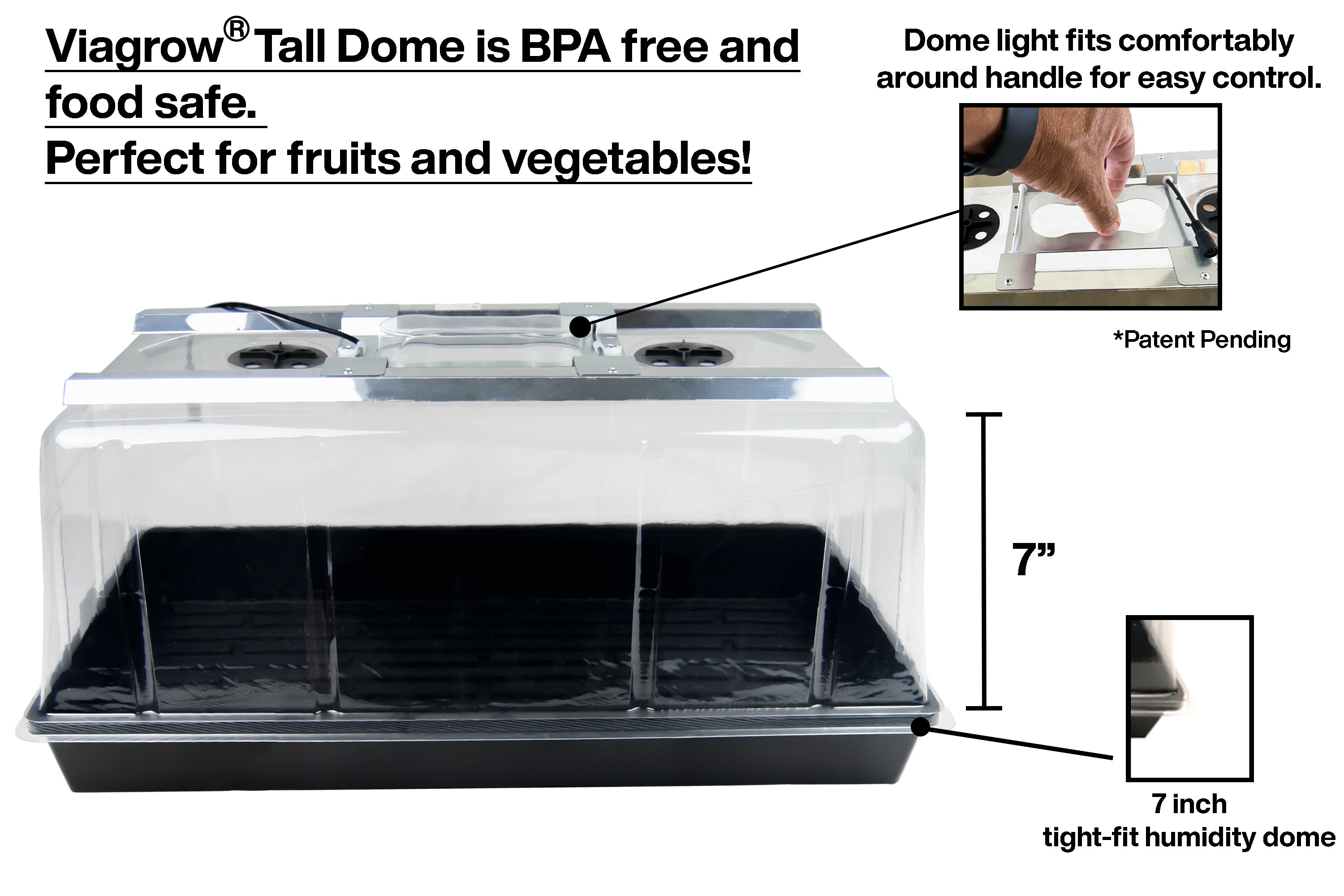 Viagrow® Tall Dome is BPA free and food safe.
Perfect for fruits and vegetables!

Dome light fits comfortably around handle for easy control.

*Patent Pending

7”

7 inch
tight-fit humidity dome